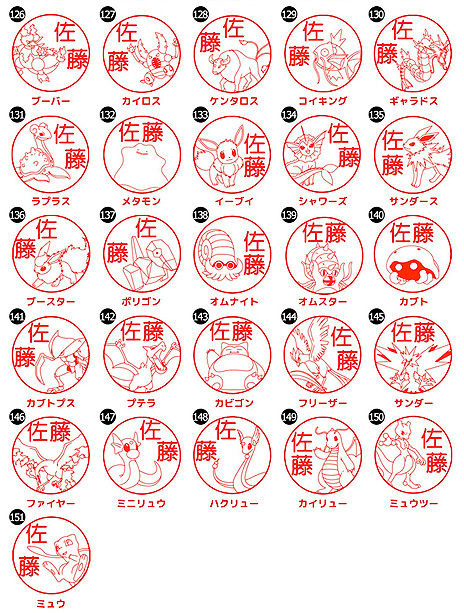 126
佐藤
ブーバー

127
佐藤
カイロス

128
佐藤
ケンタロス

129
佐藤
コイキング

130
佐藤
ギャラドス

131
佐藤
ラプラス

132
佐藤
メタモン

133
佐藤
イーブイ

134
佐藤
シャワーズ

135
佐藤
サンダース

136
佐藤
ブースター

137
佐藤
ポリゴン

138
佐藤
オムナイト

139
佐藤
オムスター

140
佐藤
カブト

141
佐藤
カブトプス

142
佐藤
プテラ

143
佐藤
カビゴン

144
佐藤
フリーザー

145
佐藤
サンダー

146
佐藤
ファイヤー

147
佐藤
ミニリュウ

148
佐藤
ハクリュー

149
佐藤
カイリュー

150
佐藤
ミュウツー

151
佐藤
ミュウ